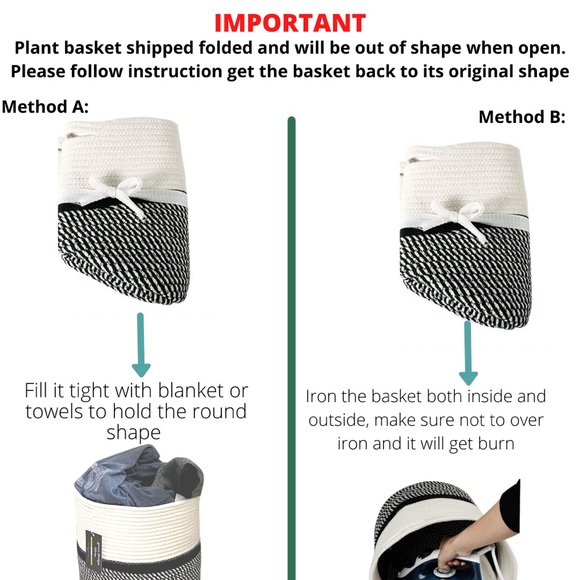 IMPORTANT
Plant basket shipped folded and will be out of shape when open. Please follow instruction get the basket back to its original shape

Method A:

Fill it tight with blanket or towels to hold the round shape

Method B:

Iron the basket both inside and outside, make sure not to over iron and it will get burn